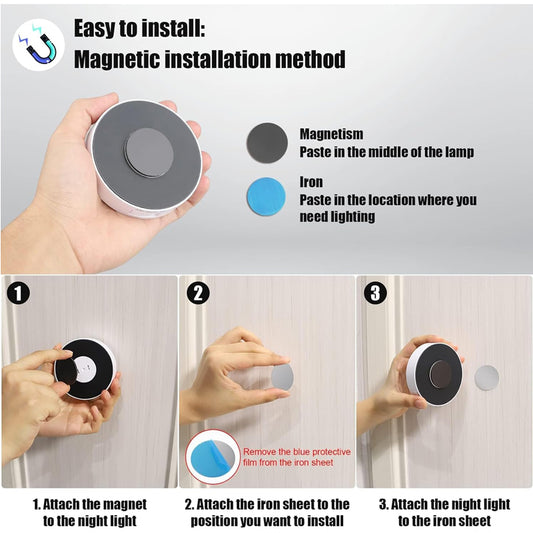 Easy to install:
Magnetic installation method

Magnetism
Paste in the middle of the lamp

Iron
Paste in the location where you need lighting

1

2

3

Remove the blue protective film from the iron sheet

1. Attach the magnet to the night light

2. Attach the iron sheet to the position you want to install

3. Attach the night light to the iron sheet